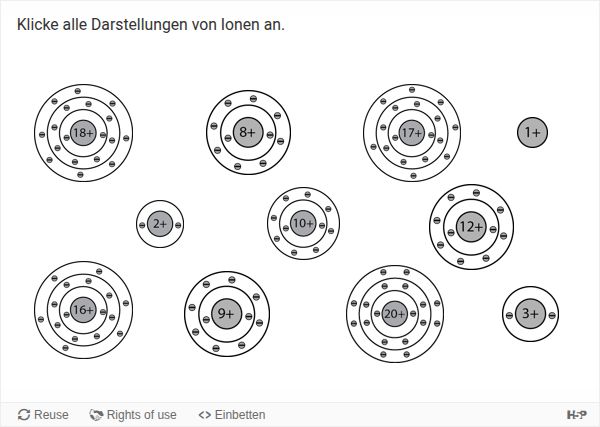 Klicke alle Darstellungen von Ionen an.

18+

8+

17+

1+

2+

10+

12+

16+

9+

20+

3+

Reuse Rights of use <> Einbetten H-P